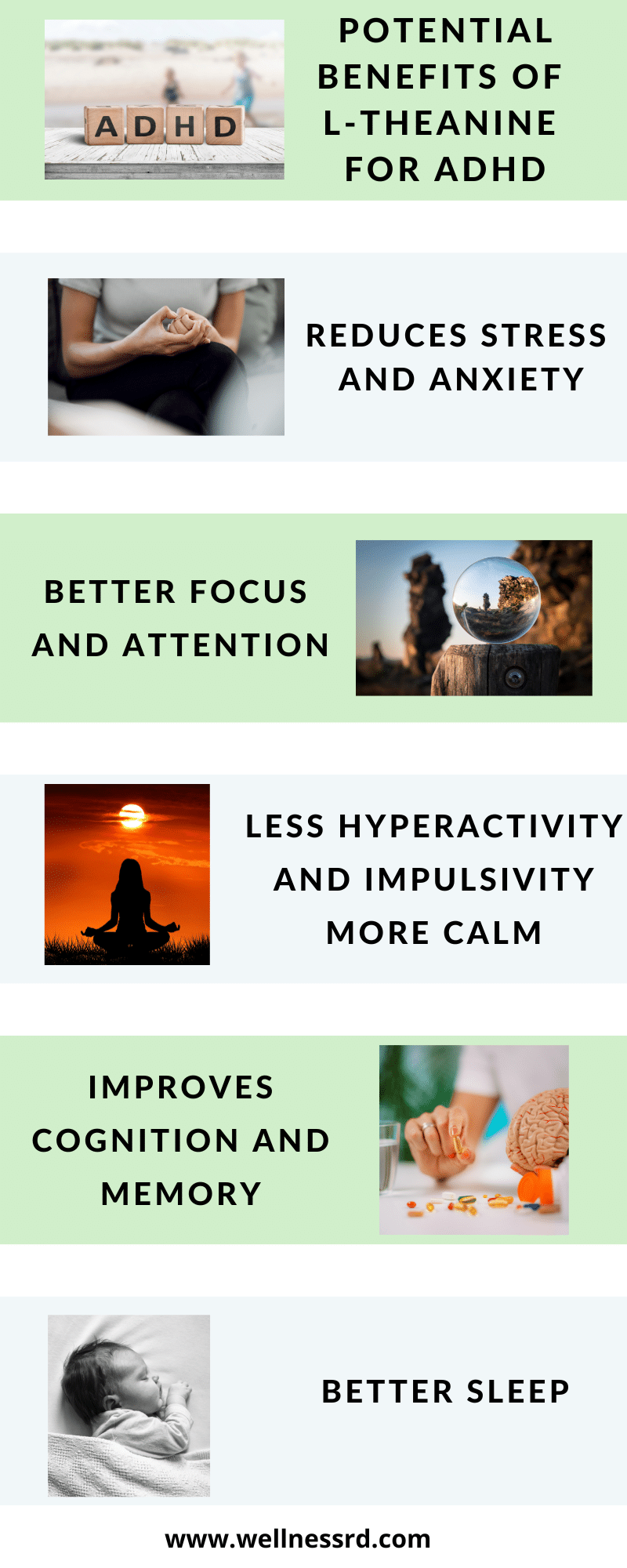 ADHD

POTENTIAL BENEFITS OF L-THEANINE FOR ADHD

REDUCES STRESS AND ANXIETY

BETTER FOCUS AND ATTENTION

LESS HYPERACTIVITY AND IMPULSIVITY MORE CALM

IMPROVES COGNITION AND MEMORY

BETTER SLEEP

www.wellnessrd.com